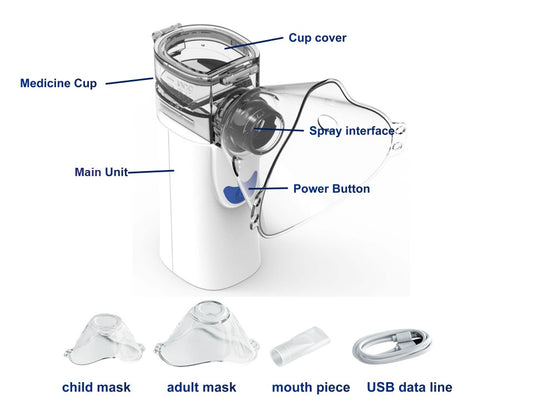 Cup cover

Medicine Cup

Spray interface

Main Unit

Power Button

child mask

adult mask

mouth piece

USB data line